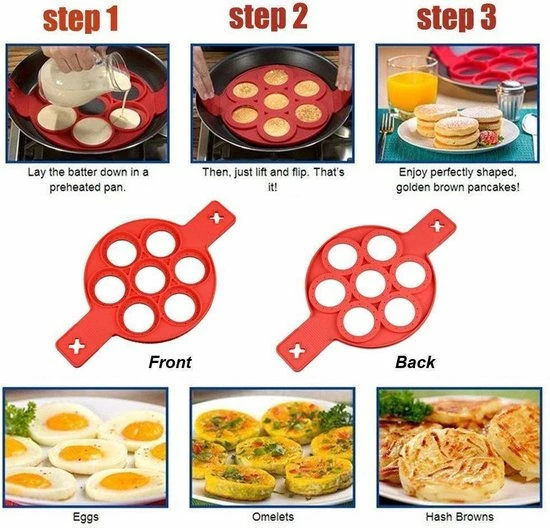 step 1

Lay the batter down in a preheated pan.

step 2

Then, just lift and flip. That's it!

step 3

Enjoy perfectly shaped, golden brown pancakes!

Front

Back

Eggs

Omelets

Hash Browns